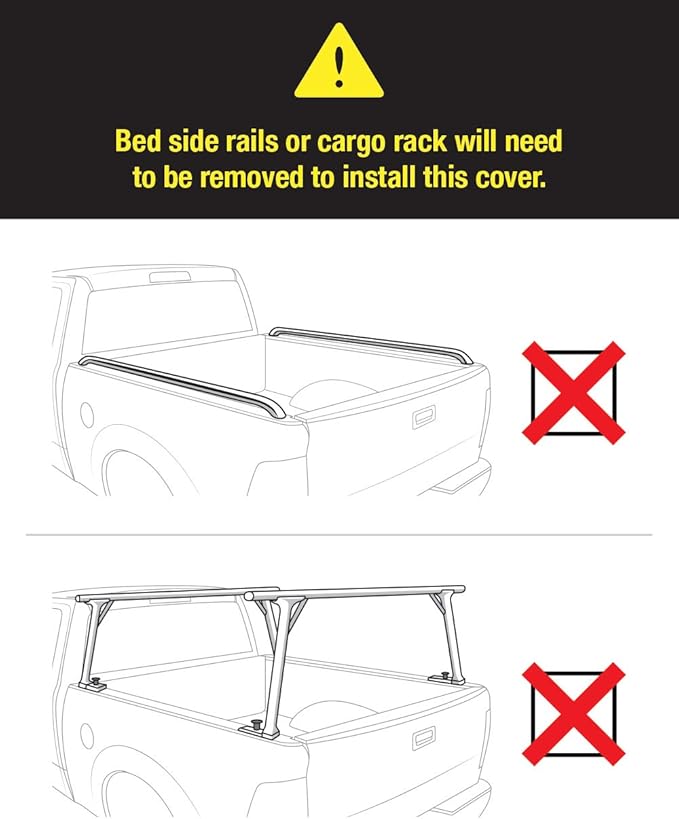 !

Bed side rails or cargo rack will need to be removed to install this cover.