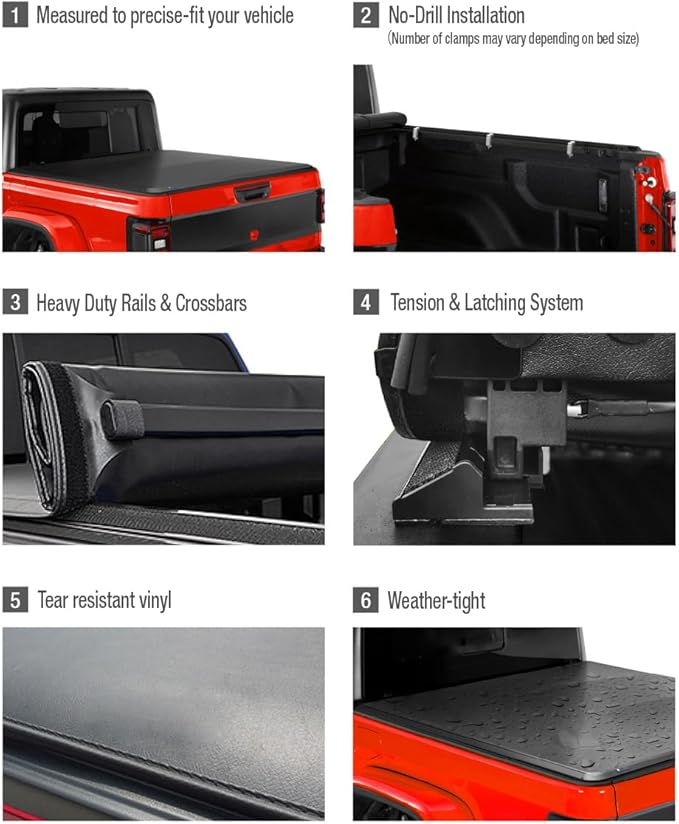 1 Measured to precise-fit your vehicle

2 No-Drill Installation
(Number of clamps may vary depending on bed size)

3 Heavy Duty Rails & Crossbars

4 Tension & Latching System

5 Tear resistant vinyl

6 Weather-tight