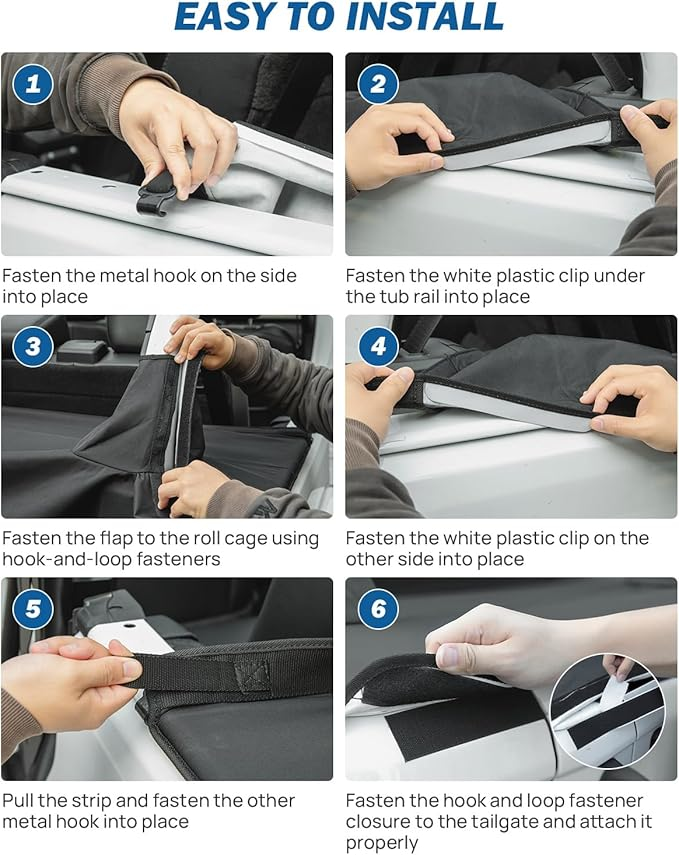 EASY TO INSTALL

1

Fasten the metal hook on the side into place

2

Fasten the white plastic clip under the tub rail into place

3

Fasten the flap to the roll cage using hook-and-loop fasteners

4

Fasten the white plastic clip on the other side into place

5

Pull the strip and fasten the other metal hook into place

6

Fasten the hook and loop fastener closure to the tailgate and attach it properly