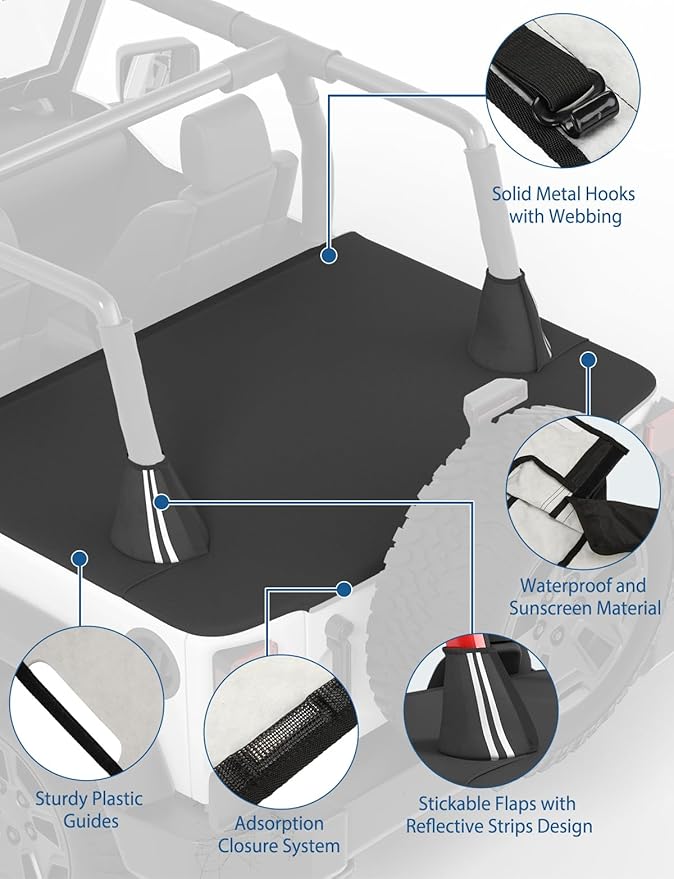 Solid Metal Hooks with Webbing

Waterproof and Sunscreen Material

Sturdy Plastic Guides

Adsorption Closure System

Stickable Flaps with Reflective Strips Design