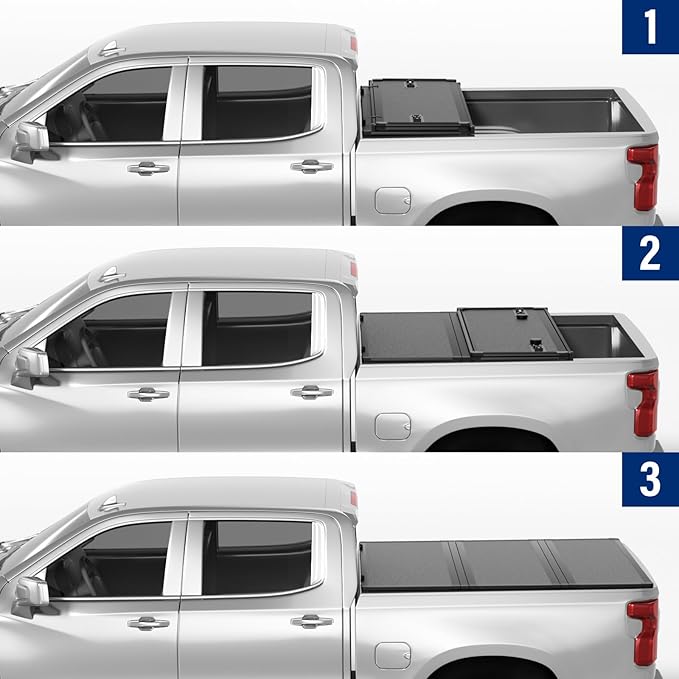 1

2

3