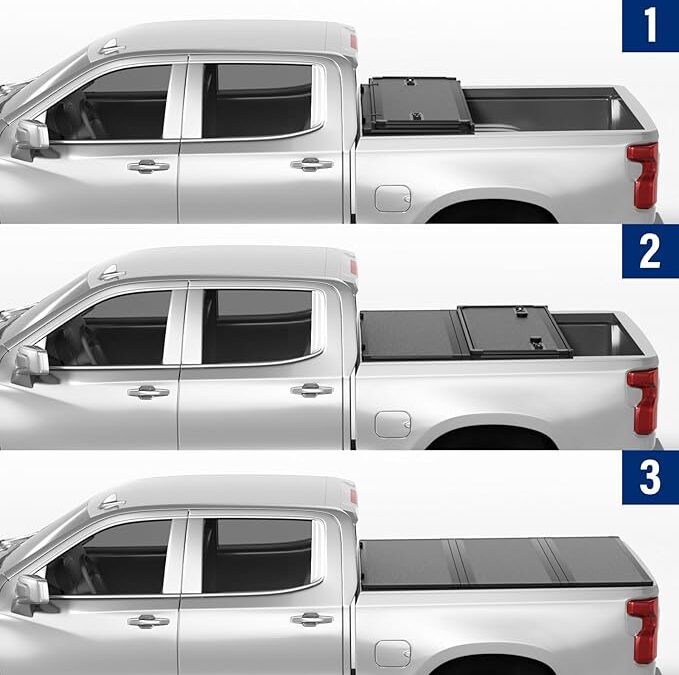 1

2

3