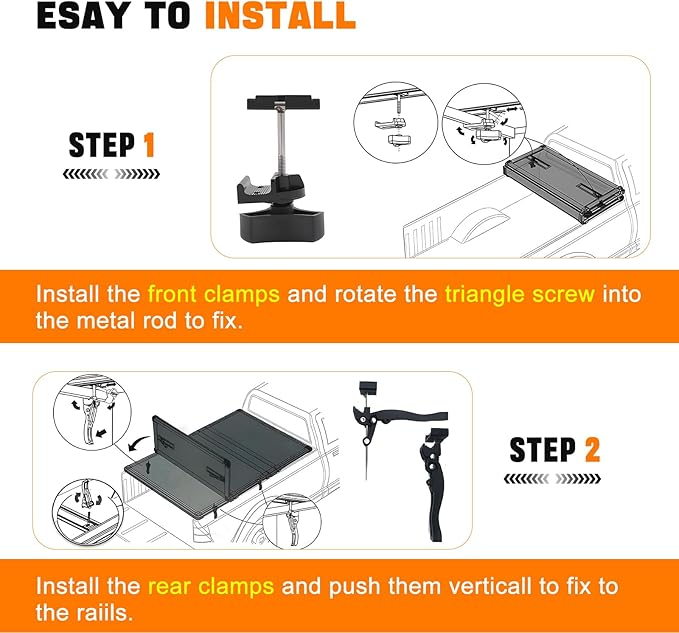 ESAY TO INSTALL

STEP 1

Install the front clamps and rotate the triangle screw into the metal rod to fix.

STEP 2

Install the rear clamps and push them verticall to fix to the raiils.